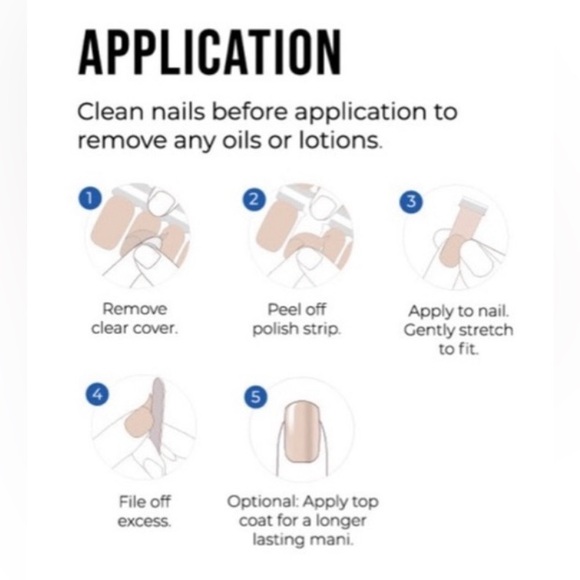 APPLICATION

Clean nails before application to remove any oils or lotions.

1
Remove clear cover.

2
Peel off polish strip.

3
Apply to nail. Gently stretch to fit.

4
File off excess.

5
Optional: Apply top coat for a longer lasting mani.